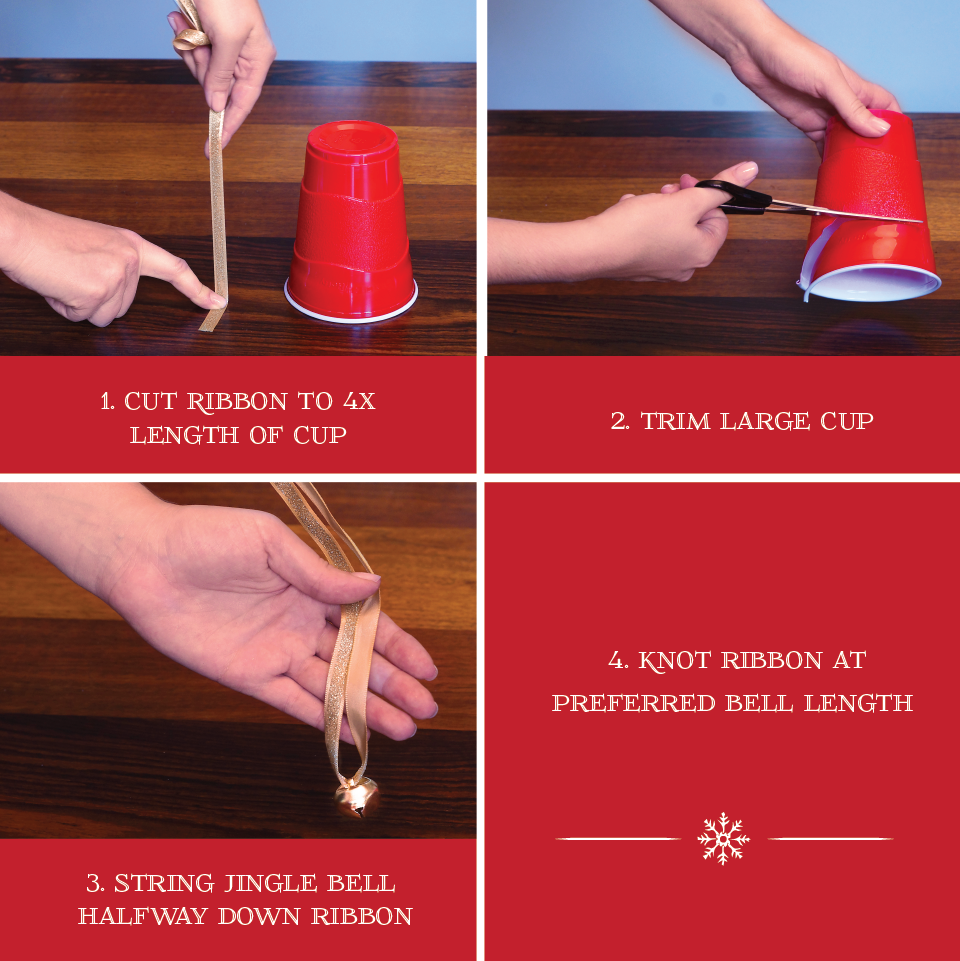 1. CUT RIBBON TO 4X LENGTH OF CUP

2. TRIM LARGE CUP

3. STRING JINGLE BELL HALFWAY DOWN RIBBON

4. KNOT RIBBON AT PREFERRED BELL LENGTH